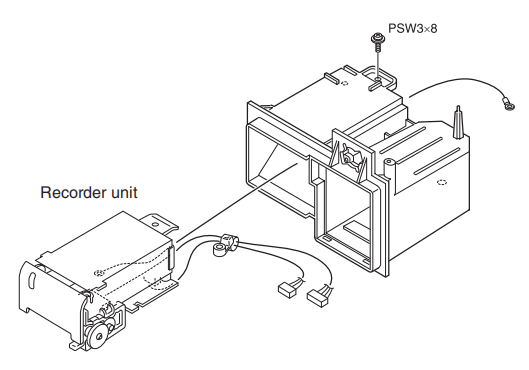 PSW3×8

Recorder unit