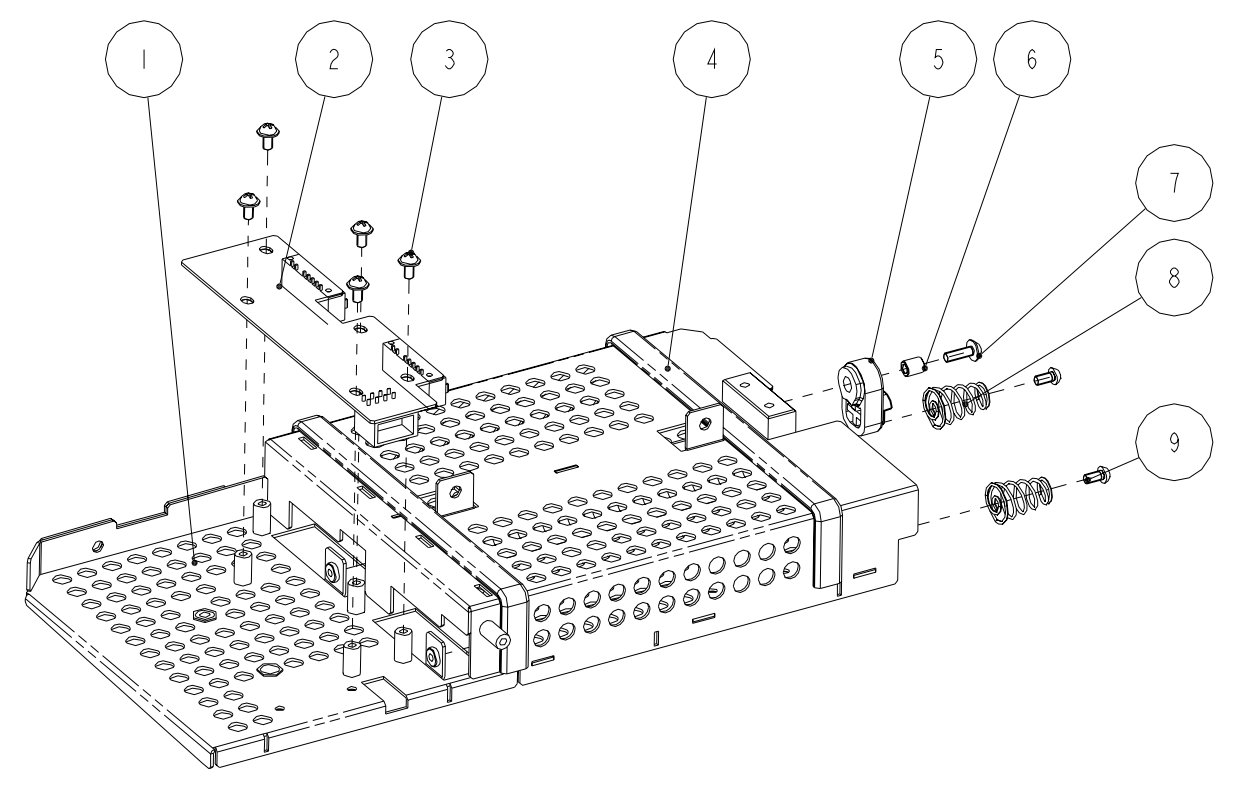 1
2
3
4
5
6
7
8
9